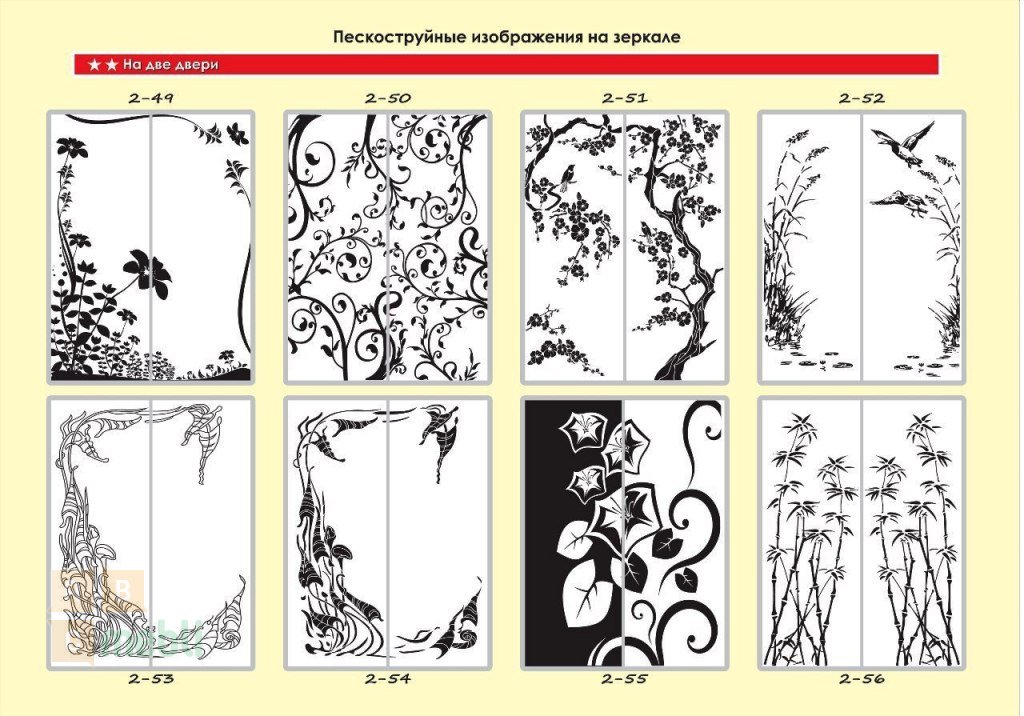 Пескоструйные изображения на зеркале

★★ На две двери

2-49

2-50

2-51

2-52

2-53

2-54

2-55

2-56