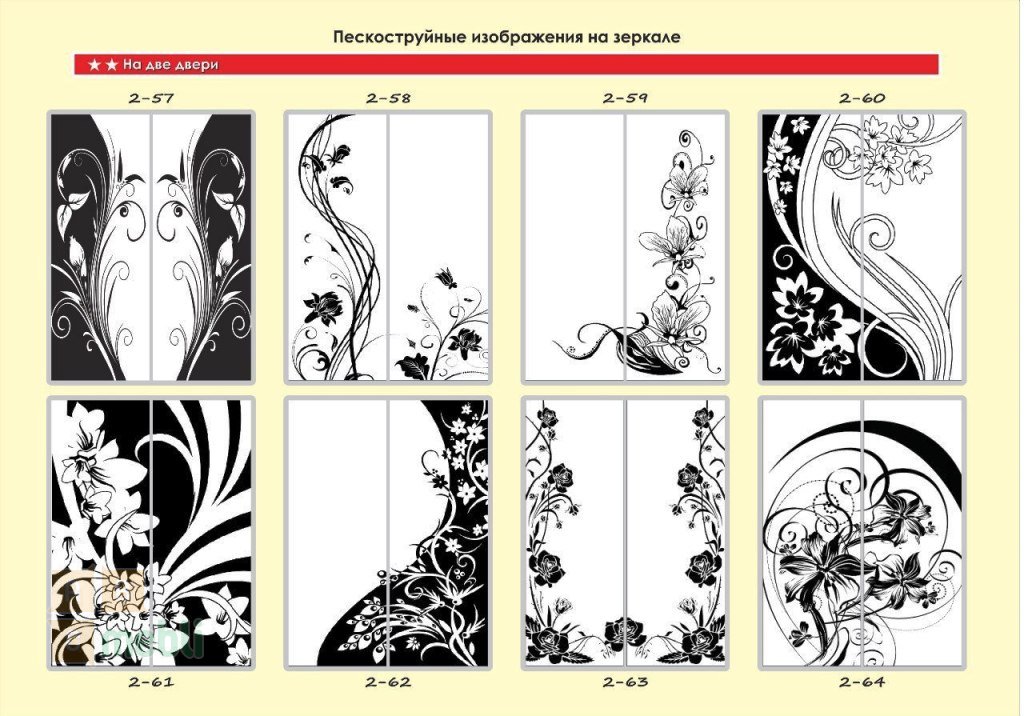 Пескоструйные изображения на зеркале

★★ На две двери

2-57

2-58

2-59

2-60

2-61

2-62

2-63

2-64